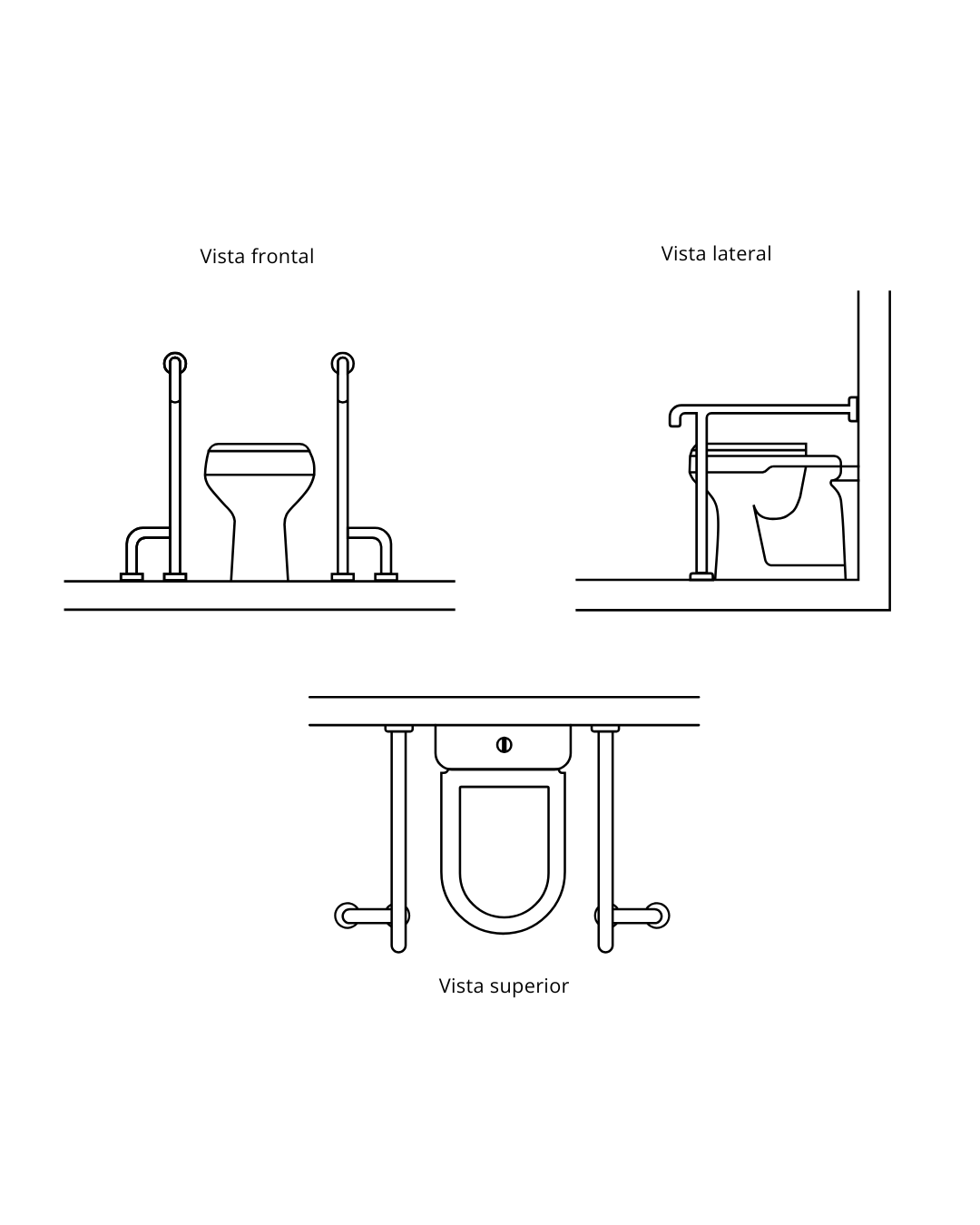 Vista frontal

Vista lateral

Vista superior